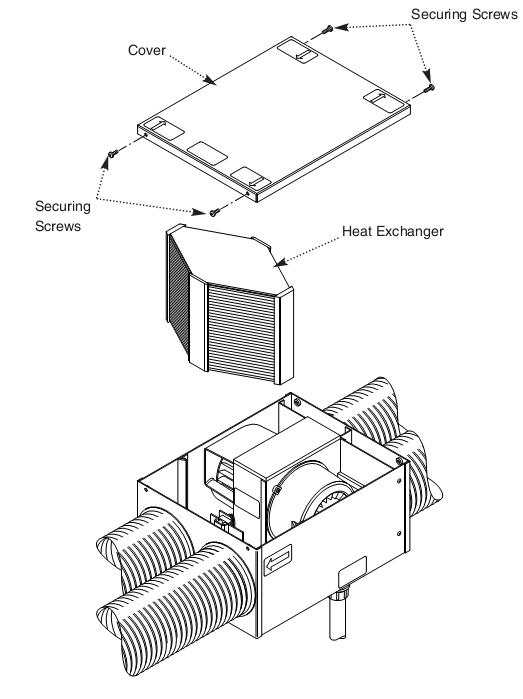 Securing Screws

Cover

Securing Screws

Heat Exchanger